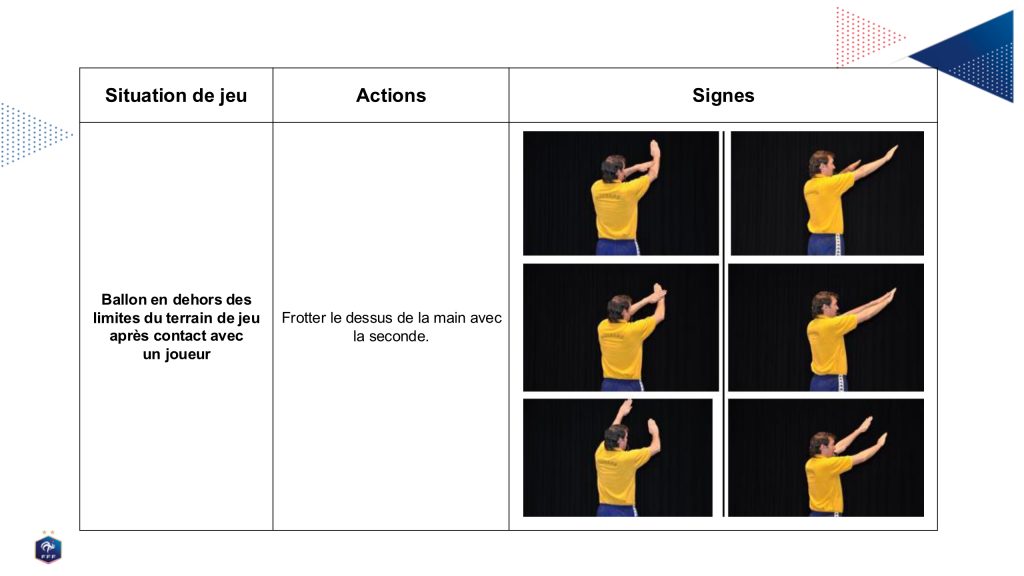 | Situation de jeu | Actions | Signes |
|---|---|---|
| **Ballon en dehors des limites du terrain de jeu après contact avec un joueur** | Frotter le dessus de la main avec la seconde. | |

FFF