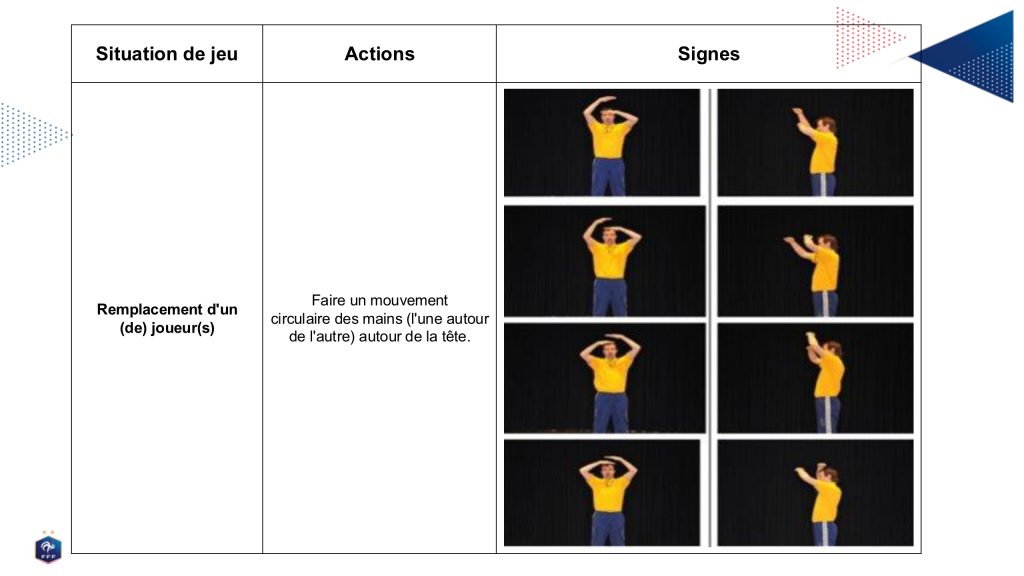 | Situation de jeu | Actions | Signes |
|---|---|---|
| Remplacement d'un (de) joueur(s) | Faire un mouvement circulaire des mains (l'une autour de l'autre) autour de la tête. | |

FFF