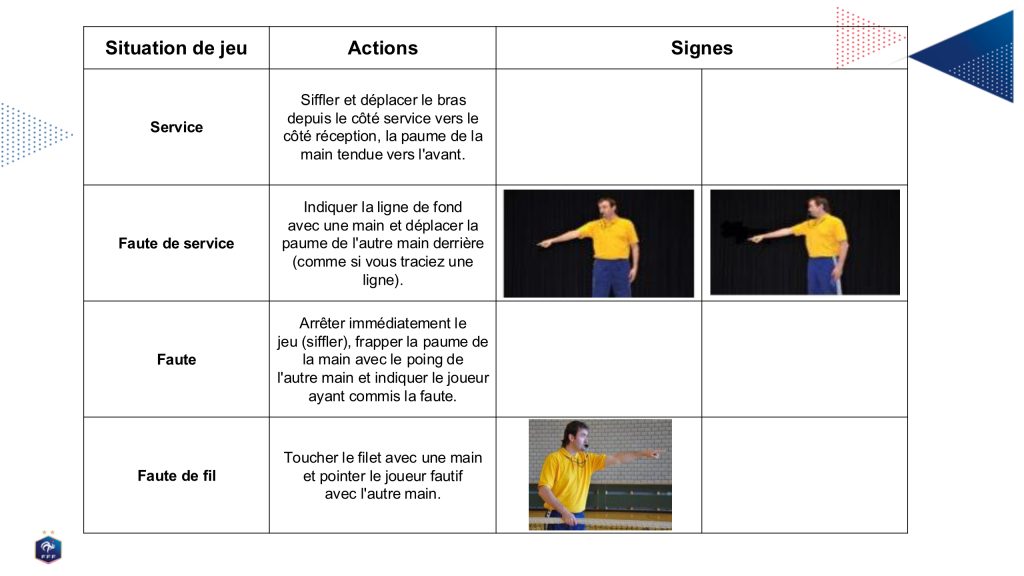 | Situation de jeu | Actions | Signes | |
|---|---|---|---|
| Service | Siffler et déplacer le bras depuis le côté service vers le côté réception, la paume de la main tendue vers l'avant. | | |
| Faute de service | Indiquer la ligne de fond avec une main et déplacer la paume de l'autre main derrière (comme si vous traciez une ligne). | | |
| Faute | Arrêter immédiatement le jeu (siffler), frapper la paume de la main avec le poing de l'autre main et indiquer le joueur ayant commis la faute. | | |
| Faute de fil | Toucher le filet avec une main et pointer le joueur fautif avec l'autre main. | | |

FFF